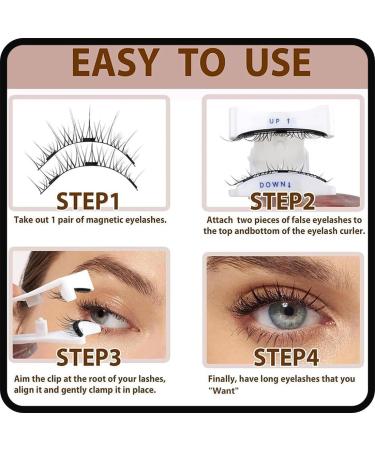 EASY TO USE

STEP1
Take out 1 pair of magnetic eyelashes.

UP ↑
DOWN↓
STEP2
Attach two pieces of false eyelashes to the top andbottom of the eyelash curler.

STEP3
Aim the clip at the root of your lashes, align it and gently clamp it in place.

STEP4
Finally, have long eyelashes that you "Want"