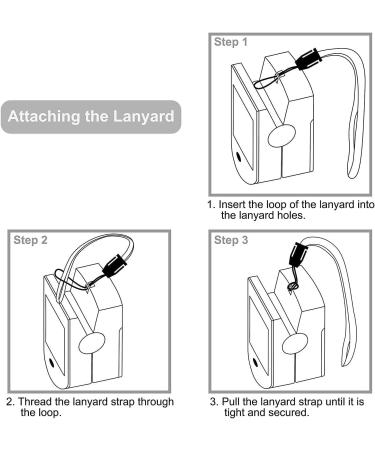 Attaching the Lanyard

Step 1

1. Insert the loop of the lanyard into the lanyard holes.

Step 2

2. Thread the lanyard strap through the loop.

Step 3

3. Pull the lanyard strap until it is tight and secured.