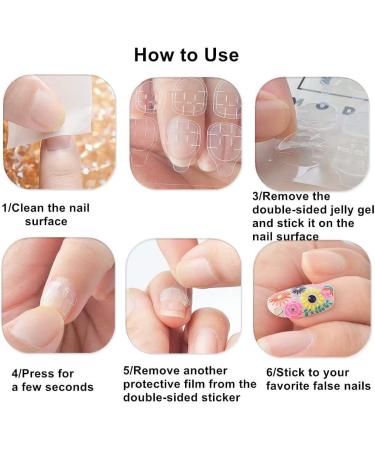 How to Use

1/Clean the nail surface

3/Remove the double-sided jelly gel and stick it on the nail surface

4/Press for a few seconds

5/Remove another protective film from the double-sided sticker

6/Stick to your favorite false nails