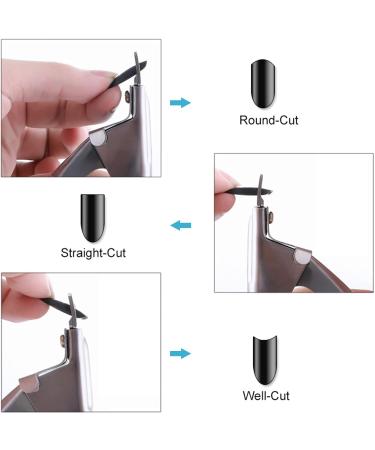 Round-Cut

Straight-Cut

Well-Cut