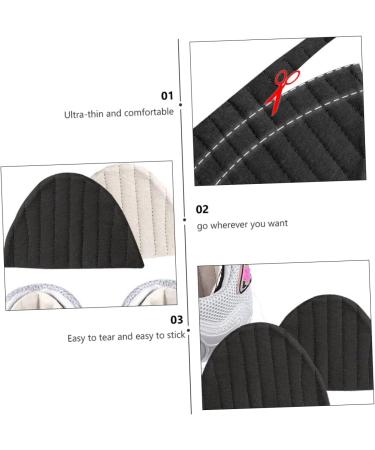 01
Ultra-thin and comfortable

02
go wherever you want

03
Easy to tear and easy to stick