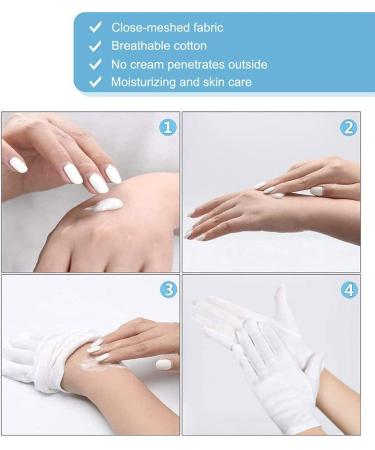 ✓ Close-meshed fabric
✓ Breathable cotton
✓ No cream penetrates outside
✓ Moisturizing and skin care

1

2

3

4