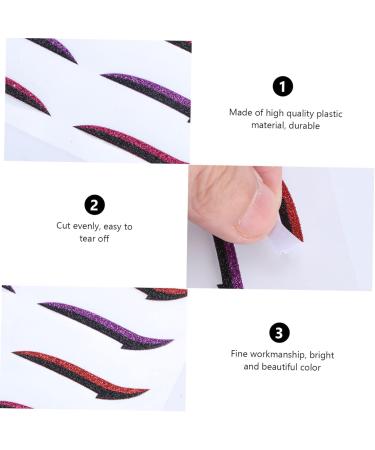 1

Made of high quality plastic material, durable

2

Cut evenly, easy to tear off

3

Fine workmanship, bright and beautiful color