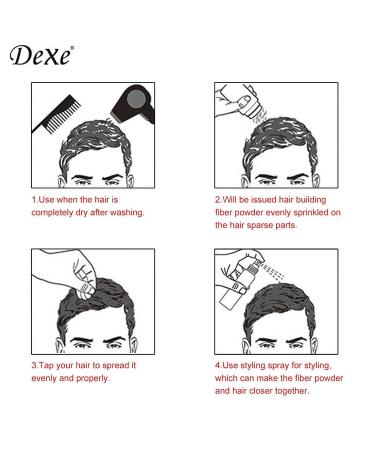 Dexe®

1.Use when the hair is completely dry after washing.

2.Will be issued hair building fiber powder evenly sprinkled on the hair sparse parts.

3.Tap your hair to spread it evenly and properly.

4.Use styling spray for styling, which can make the fiber powder and hair closer together.