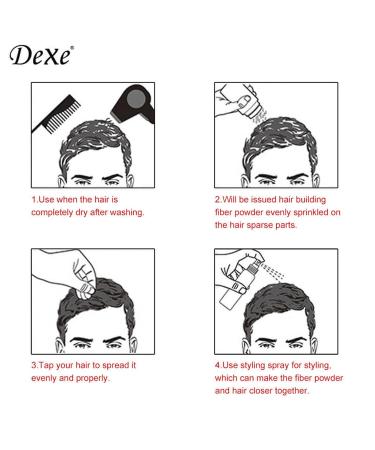 Dexe®

1.Use when the hair is completely dry after washing.

2.Will be issued hair building fiber powder evenly sprinkled on the hair sparse parts.

3.Tap your hair to spread it evenly and properly.

4.Use styling spray for styling, which can make the fiber powder and hair closer together.