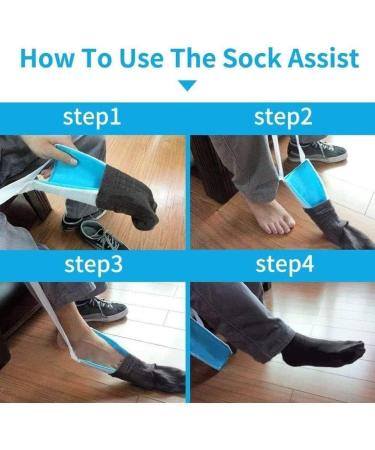 How To Use The Sock Assist

step1

step2

step3

step4