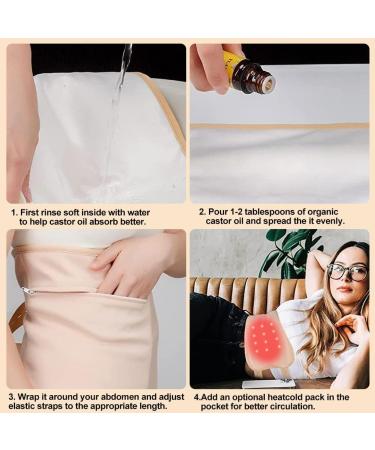 1. First rinse soft inside with water to help castor oil absorb better.

2. Pour 1-2 tablespoons of organic castor oil and spread the it evenly.

3. Wrap it around your abdomen and adjust elastic straps to the appropriate length.

4.Add an optional heatcold pack in the pocket for better circulation.