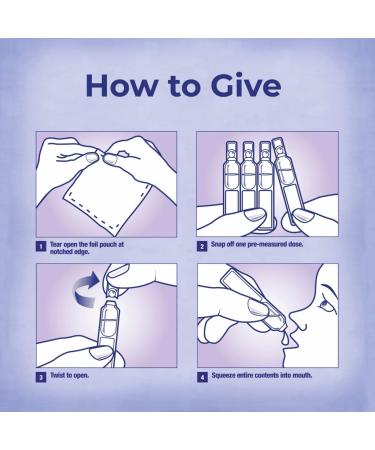 How to Give

1 Tear open the foil pouch at notched edge.

2 Snap off one pre-measured dose.

3 Twist to open.

4 Squeeze entire contents into mouth.