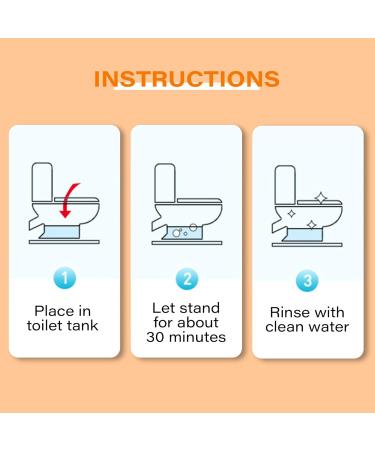 INSTRUCTIONS

1
Place in toilet tank

2
Let stand for about 30 minutes

3
Rinse with clean water