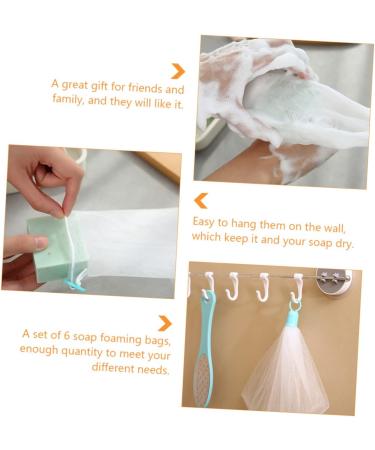 A great gift for friends and family, and they will like it.

Easy to hang them on the wall, which keep it and your soap dry.

A set of 6 soap foaming bags, enough quantity to meet your different needs.