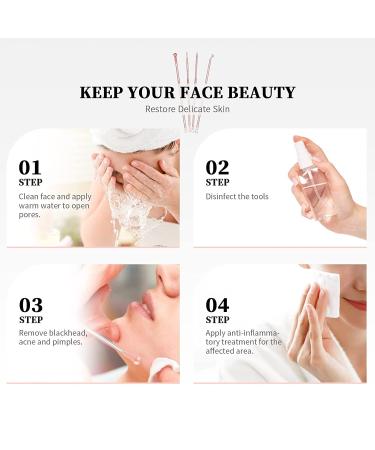 KEEP YOUR FACE BEAUTY
Restore Delicate Skin

01
STEP
Clean face and apply warm water to open pores.

02
STEP
Disinfect the tools

03
STEP
Remove blackhead, acne and pimples.

04
STEP
Apply anti-inflammatory treatment for the affected area.