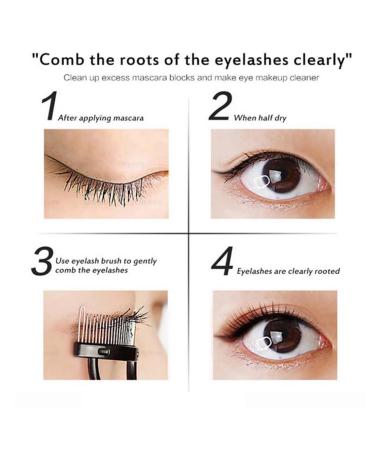 "Comb the roots of the eyelashes clearly"

Clean up excess mascara blocks and make eye makeup cleaner

1 After applying mascara

2 When half dry

3 Use eyelash brush to gently comb the eyelashes

4 Eyelashes are clearly rooted