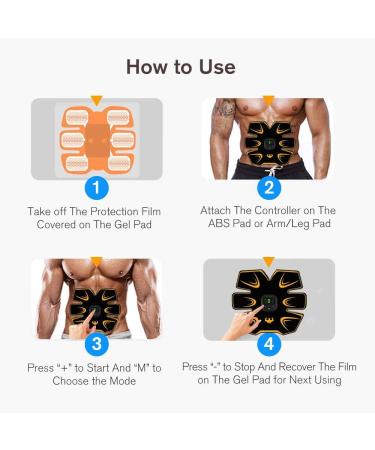 How to Use

1

Take off The Protection Film Covered on The Gel Pad

2

Attach The Controller on The ABS Pad or Arm/Leg Pad

3

Press "+" to Start And "M" to Choose the Mode

4

Press "-" to Stop And Recover The Film on The Gel Pad for Next Using