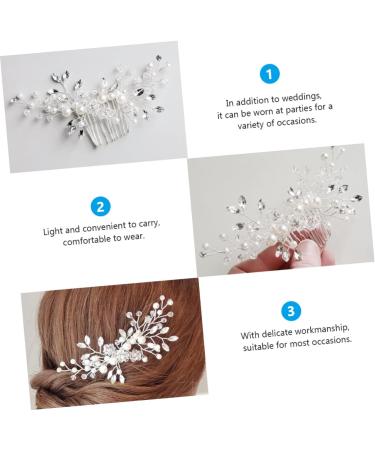 1

In addition to weddings, it can be worn at parties for a variety of occasions.

2

Light and convenient to carry, comfortable to wear.

3

With delicate workmanship, suitable for most occasions.