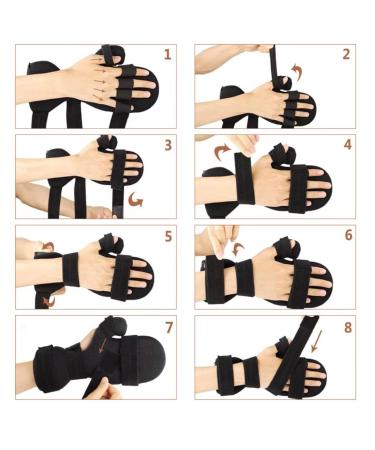 1

2

3

4

5

6

7

8