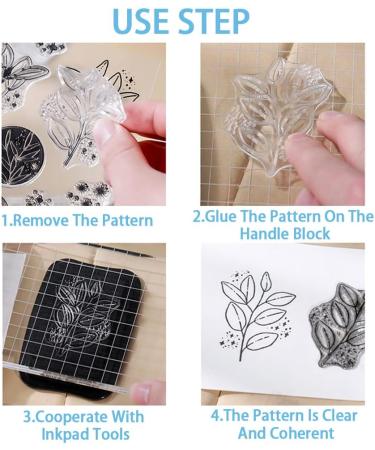 USE STEP

1.Remove The Pattern

2.Glue The Pattern On The Handle Block

3.Cooperate With Inkpad Tools

4.The Pattern Is Clear And Coherent