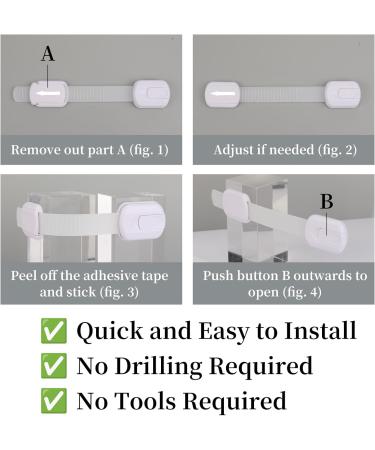 A

Remove out part A (fig. 1)

Adjust if needed (fig. 2)

Peel off the adhesive tape and stick (fig. 3)

B

Push button B outwards to open (fig. 4)

✅ Quick and Easy to Install

✅ No Drilling Required

✅ No Tools Required