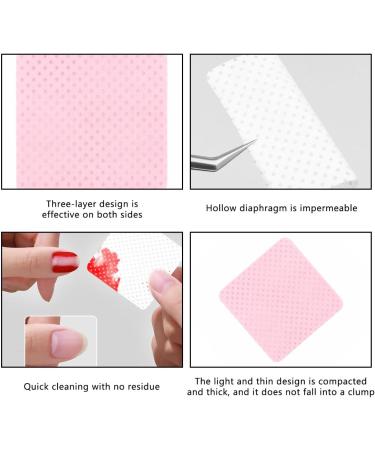 Three-layer design is effective on both sides

Hollow diaphragm is impermeable

Quick cleaning with no residue

The light and thin design is compacted and thick, and it does not fall into a clump