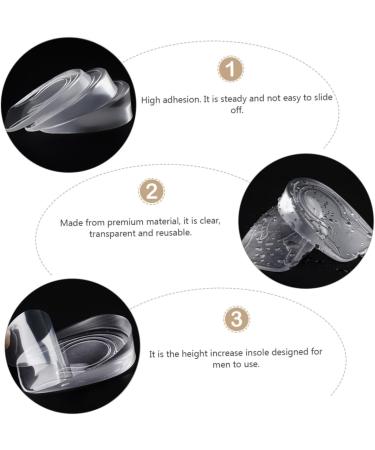 1

High adhesion. It is steady and not easy to slide off.

2

Made from premium material, it is clear, transparent and reusable.

3

It is the height increase insole designed for men to use.