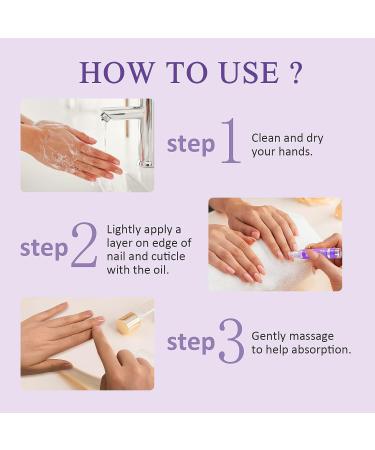 HOW TO USE ?

step 1 Clean and dry your hands.

step 2 Lightly apply a layer on edge of nail and cuticle with the oil.

step 3 Gently massage to help absorption.