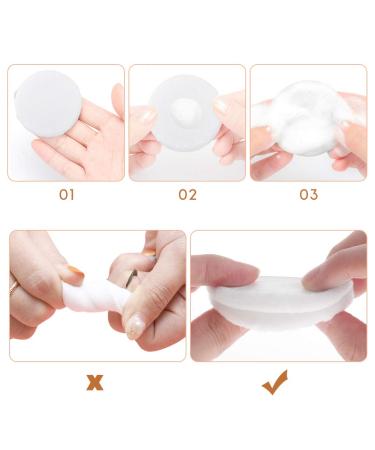 01

02

03

x

✓