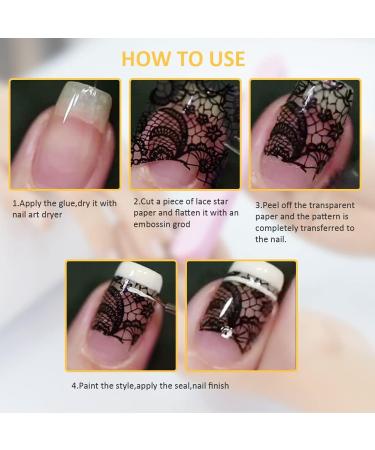 HOW TO USE

1.Apply the glue,dry it with nail art dryer

2.Cut a piece of lace star paper and flatten it with an embossin grod

3.Peel off the transparent paper and the pattern is completely transferred to the nail.

4.Paint the style,apply the seal,nail finish