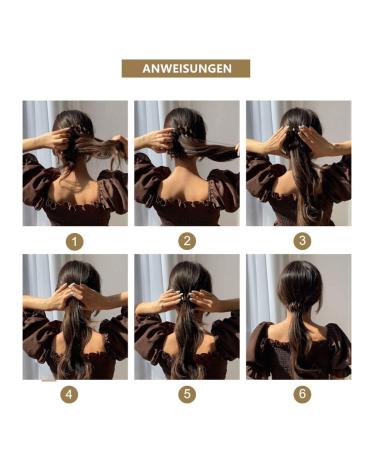 ANWEISUNGEN

1

2

3

4

5

6