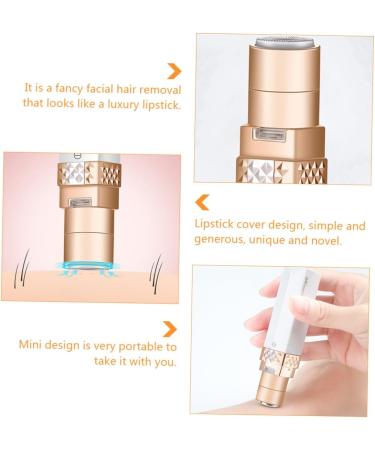 It is a fancy facial hair removal that looks like a luxury lipstick.

Lipstick cover design, simple and generous, unique and novel.

Mini design is very portable to take it with you.