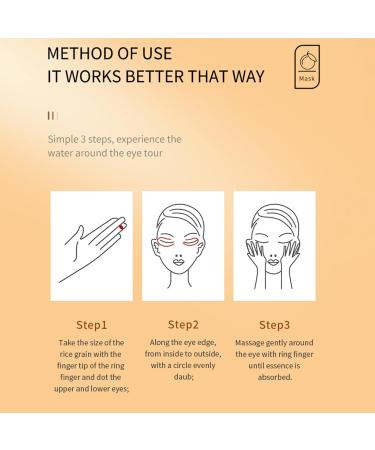 METHOD OF USE
IT WORKS BETTER THAT WAY

Mask

Simple 3 steps, experience the water around the eye tour

Step1
Take the size of the rice grain with the finger tip of the ring finger and dot the upper and lower eyes;

Step2
Along the eye edge, from inside to outside, with a circle evenly daub;

Step3
Massage gently around the eye with ring finger until essence is absorbed.