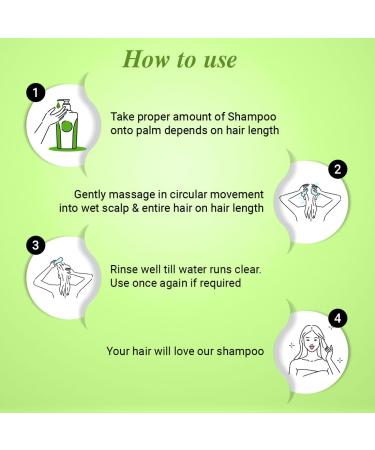 How to use

1

Take proper amount of Shampoo onto palm depends on hair length

2

Gently massage in circular movement into wet scalp & entire hair on hair length

3

Rinse well till water runs clear. Use once again if required

4

Your hair will love our shampoo