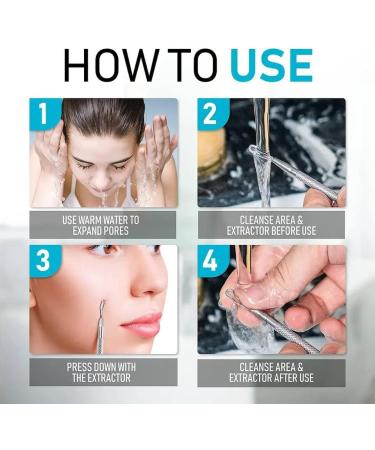 HOW TO USE

1

USE WARM WATER TO EXPAND PORES

2

CLEANSE AREA & EXTRACTOR BEFORE USE

3

PRESS DOWN WITH THE EXTRACTOR

4

CLEANSE AREA & EXTRACTOR AFTER USE