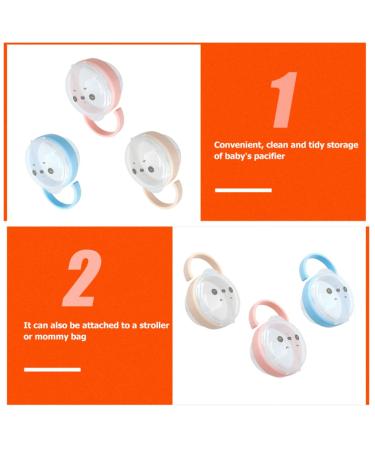 1

Convenient, clean and tidy storage of baby's pacifier

2

It can also be attached to a stroller or mommy bag