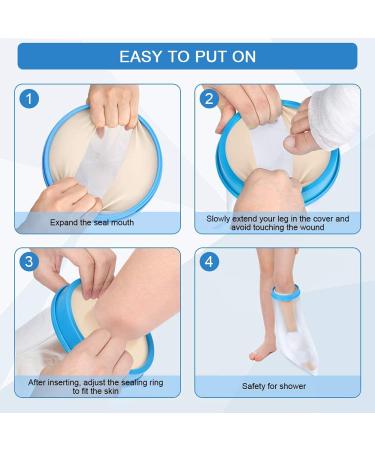 EASY TO PUT ON

1

Expand the seal mouth

2

Slowly extend your leg in the cover and avoid touching the wound

3

After inserting, adjust the sealing ring to fit the skin

4

Safety for shower