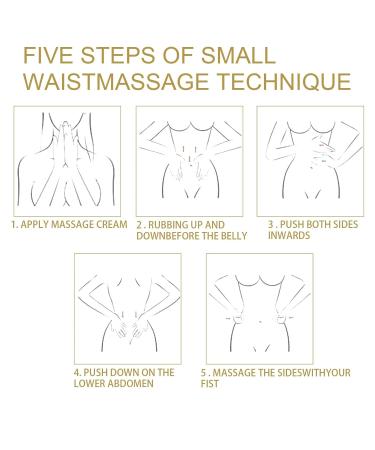 FIVE STEPS OF SMALL WAISTMASSAGE TECHNIQUE

1. APPLY MASSAGE CREAM

2 . RUBBING UP AND DOWNBEFORE THE BELLY

3 . PUSH BOTH SIDES INWARDS

4. PUSH DOWN ON THE LOWER ABDOMEN

5 . MASSAGE THE SIDESWITHYOUR FIST