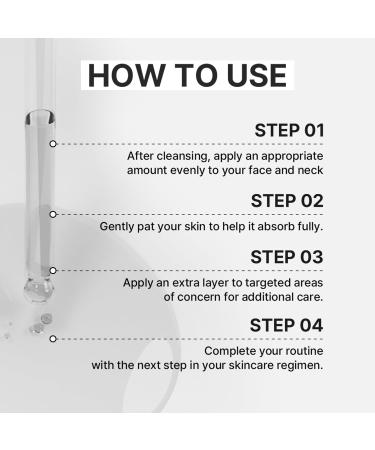 HOW TO USE

STEP 01

After cleansing, apply an appropriate amount evenly to your face and neck

STEP 02

Gently pat your skin to help it absorb fully.

STEP 03

Apply an extra layer to targeted areas of concern for additional care.

STEP 04

Complete your routine with the next step in your skincare regimen.