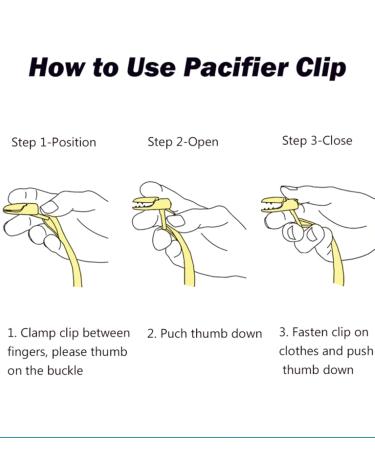 How to Use Pacifier Clip

Step 1-Position

Step 2-Open

Step 3-Close

1. Clamp clip between fingers, please thumb on the buckle

2. Puch thumb down

3. Fasten clip on clothes and push thumb down