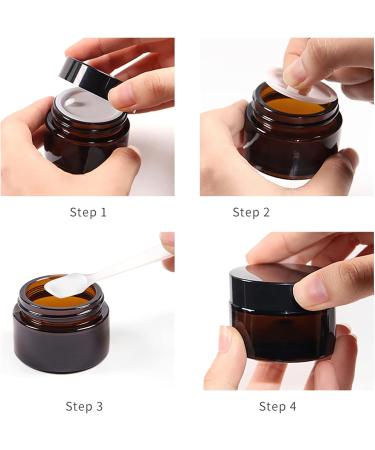 Step 1

Step 2

Step 3

Step 4