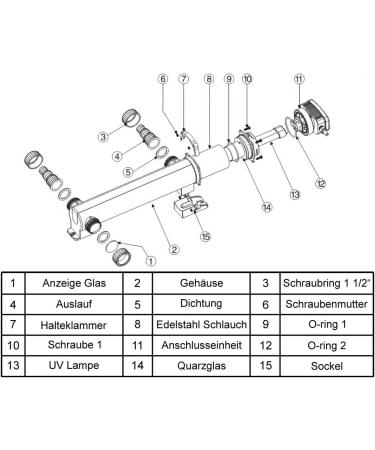 6 7 8 9 10 11

3

4

5

12

13

14

15

2

1

| 1 | Anzeige Glas | 2 | Gehäuse | 3 | Schraubring 1 1/2" |
|---|---|---|---|---|---|
| 4 | Auslauf | 5 | Dichtung | 6 | Schraubenmutter |
| 7 | Halteklammer | 8 | Edelstahl Schlauch | 9 | O-ring 1 |
| 10 | Schraube 1 | 11 | Anschlusseinheit | 12 | O-ring 2 |
| 13 | UV Lampe | 14 | Quarzglas | 15 | Sockel |