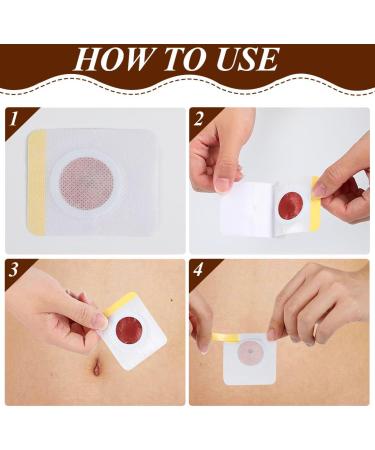 HOW TO USE

1

2

3

4