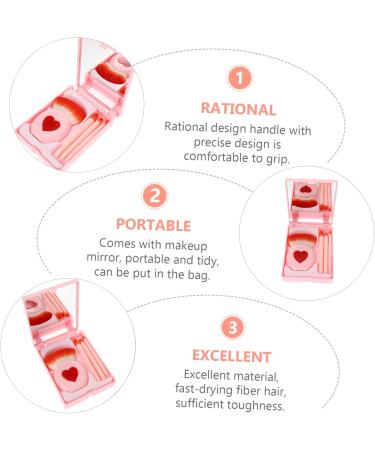 1

RATIONAL

Rational design handle with precise design is comfortable to grip.

2

PORTABLE

Comes with makeup mirror, portable and tidy, can be put in the bag.

3

EXCELLENT

Excellent material, fast-drying fiber hair, sufficient toughness.