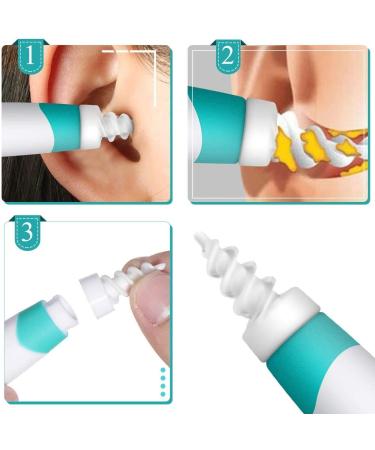 1

2

3