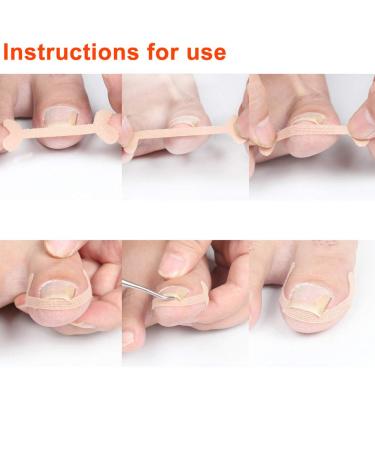 Instructions for use