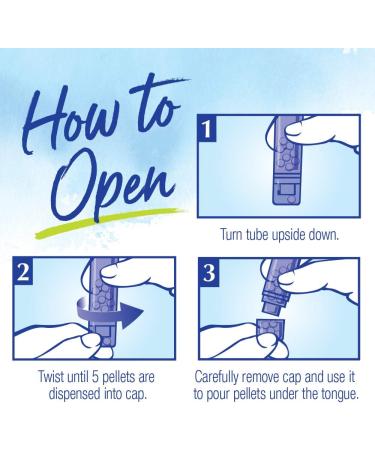 How to Open

1

Turn tube upside down.

2

Twist until 5 pellets are dispensed into cap.

3

Carefully remove cap and use it to pour pellets under the tongue.