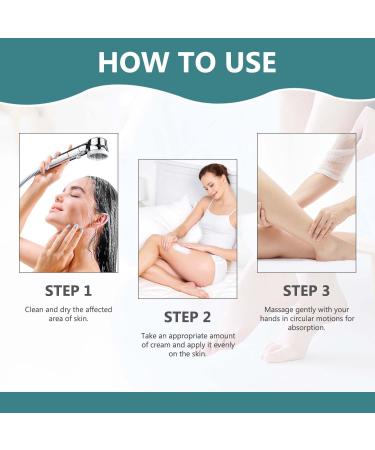 HOW TO USE

STEP 1

Clean and dry the affected area of skin.

STEP 2

Take an appropriate amount of cream and apply it evenly on the skin.

STEP 3

Massage gently with your hands in circular motions for absorption.