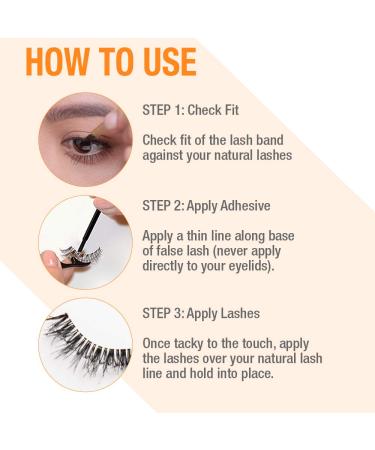 HOW TO USE

STEP 1: Check Fit

Check fit of the lash band against your natural lashes

STEP 2: Apply Adhesive

Apply a thin line along base of false lash (never apply directly to your eyelids).

STEP 3: Apply Lashes

Once tacky to the touch, apply the lashes over your natural lash line and hold into place.