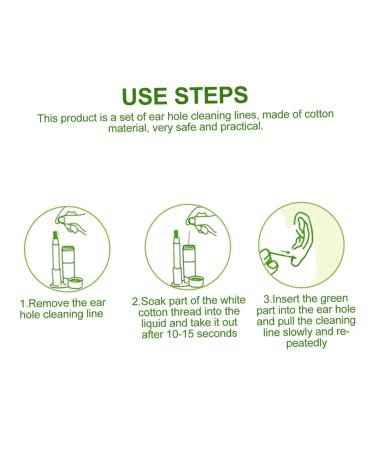 USE STEPS

This product is a set of ear hole cleaning lines, made of cotton material, very safe and practical.

1.Remove the ear hole cleaning line

2.Soak part of the white cotton thread into the liquid and take it out after 10-15 seconds

3.Insert the green part into the ear hole and pull the cleaning line slowly and repeatedly