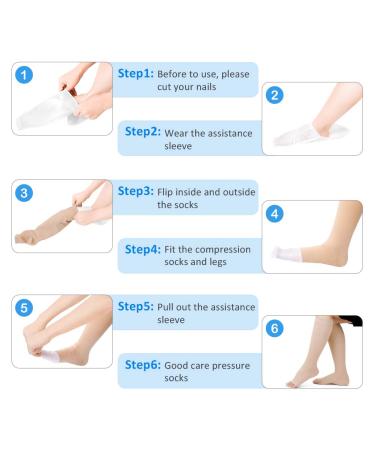 1

Step1: Before to use, please cut your nails

2

Step2: Wear the assistance sleeve

3

Step3: Flip inside and outside the socks

4

Step4: Fit the compression socks and legs

5

Step5: Pull out the assistance sleeve

6

Step6: Good care pressure socks