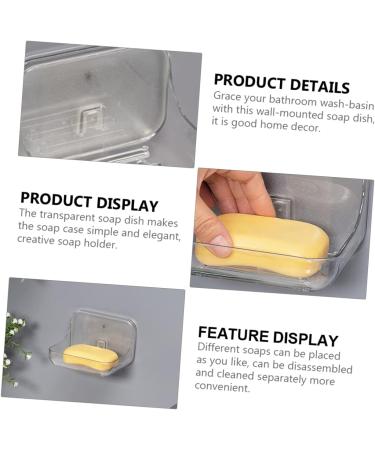 PRODUCT DETAILS
Grace your bathroom wash-basin with this wall-mounted soap dish, it is good home decor.

PRODUCT DISPLAY
The transparent soap dish makes the soap case simple and elegant, creative soap holder.

FEATURE DISPLAY
Different soaps can be placed as you like, can be disassembled and cleaned separately more convenient.