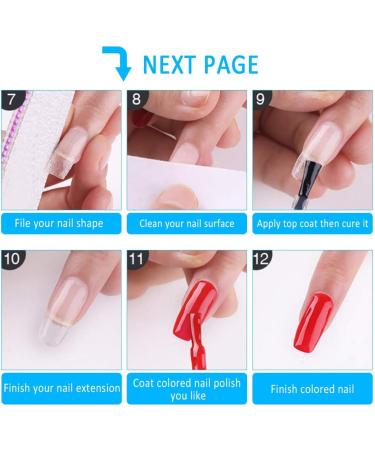 NEXT PAGE

7
File your nail shape

8
Clean your nail surface

9
Apply top coat then cure it

10
Finish your nail extension

11
Coat colored nail polish you like

12
Finish colored nail