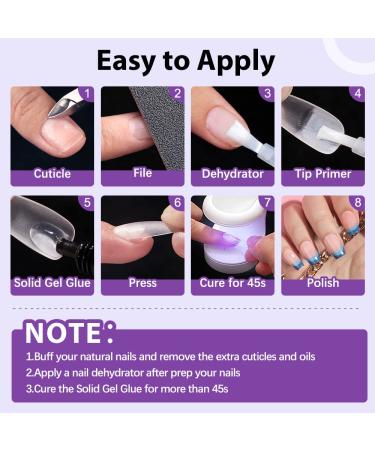 Easy to Apply

1
Cuticle

2
File

3
Dehydrator

4
Tip Primer

5
Solid Gel Glue

6
Press

7
Cure for 45s

8
Polish

NOTE:

1.Buff your natural nails and remove the extra cuticles and oils
2.Apply a nail dehydrator after prep your nails
3.Cure the Solid Gel Glue for more than 45s